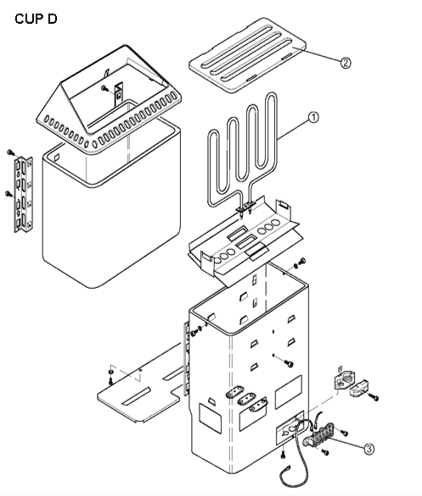 CUP D

2

1

3