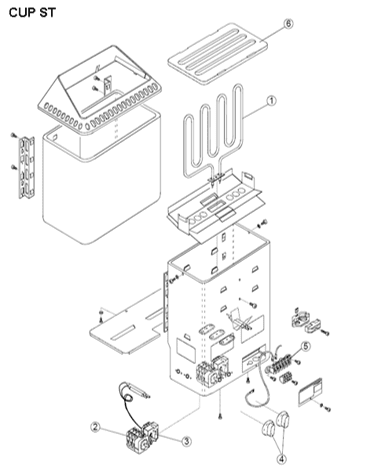 CUP ST

6

1

5

2

3

4