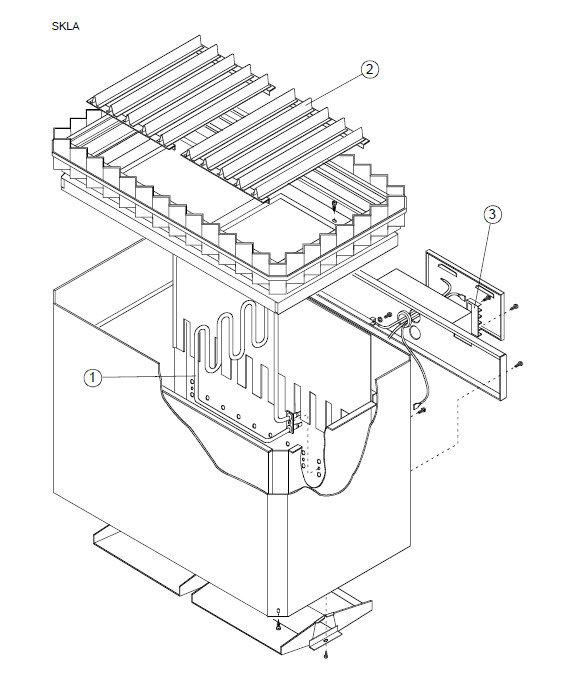 SKLA

2

3

1